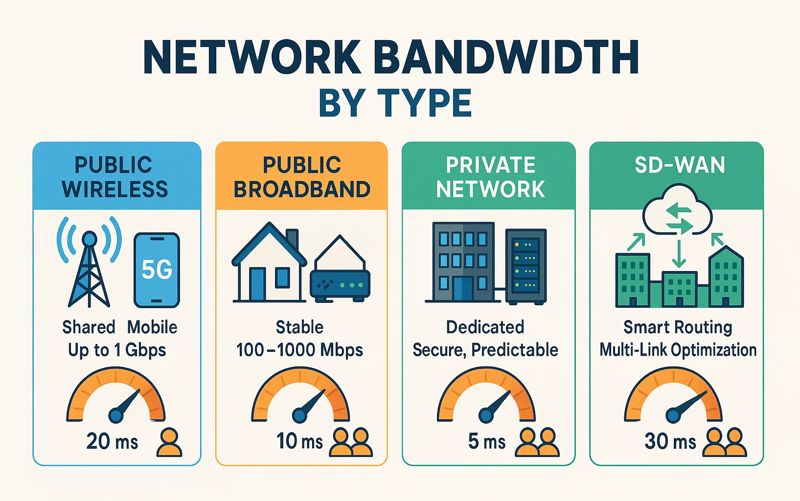 NETWORK BANDWIDTH
BY TYPE

PUBLIC WIRELESS

5G

Shared Mobile
Up to 1 Gbps

20 ms

PUBLIC BROADBAND

Stable
100–1000 Mbps

10 ms

PRIVATE NETWORK

Dedicated
Secure, Predictable

5 ms

SD-WAN

Smart Routing
Multi-Link Optimization

30 ms