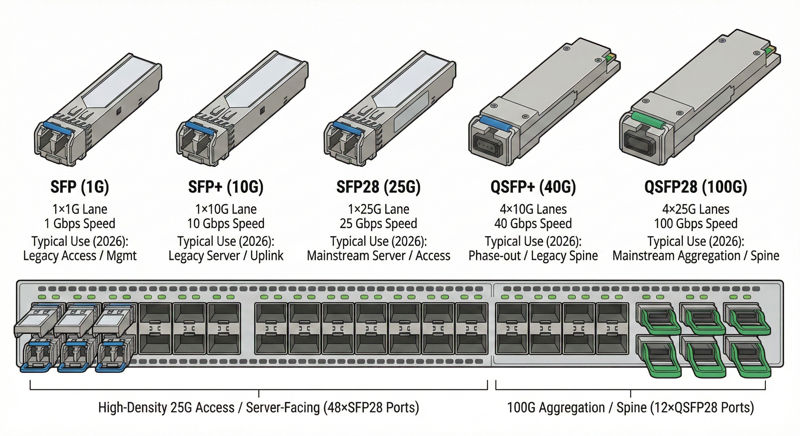 SFP (1G)
1×1G Lane
1 Gbps Speed
Typical Use (2026):
Legacy Access / Mgmt

SFP+ (10G)
1×10G Lane
10 Gbps Speed
Typical Use (2026):
Legacy Server / Uplink

SFP28 (25G)
1×25G Lane
25 Gbps Speed
Typical Use (2026):
Mainstream Server / Access

QSFP+ (40G)
4×10G Lanes
40 Gbps Speed
Typical Use (2026):
Phase-out / Legacy Spine

QSFP28 (100G)
4×25G Lanes
100 Gbps Speed
Typical Use (2026):
Mainstream Aggregation / Spine

High-Density 25G Access / Server-Facing (48×SFP28 Ports)

100G Aggregation / Spine (12×QSFP28 Ports)