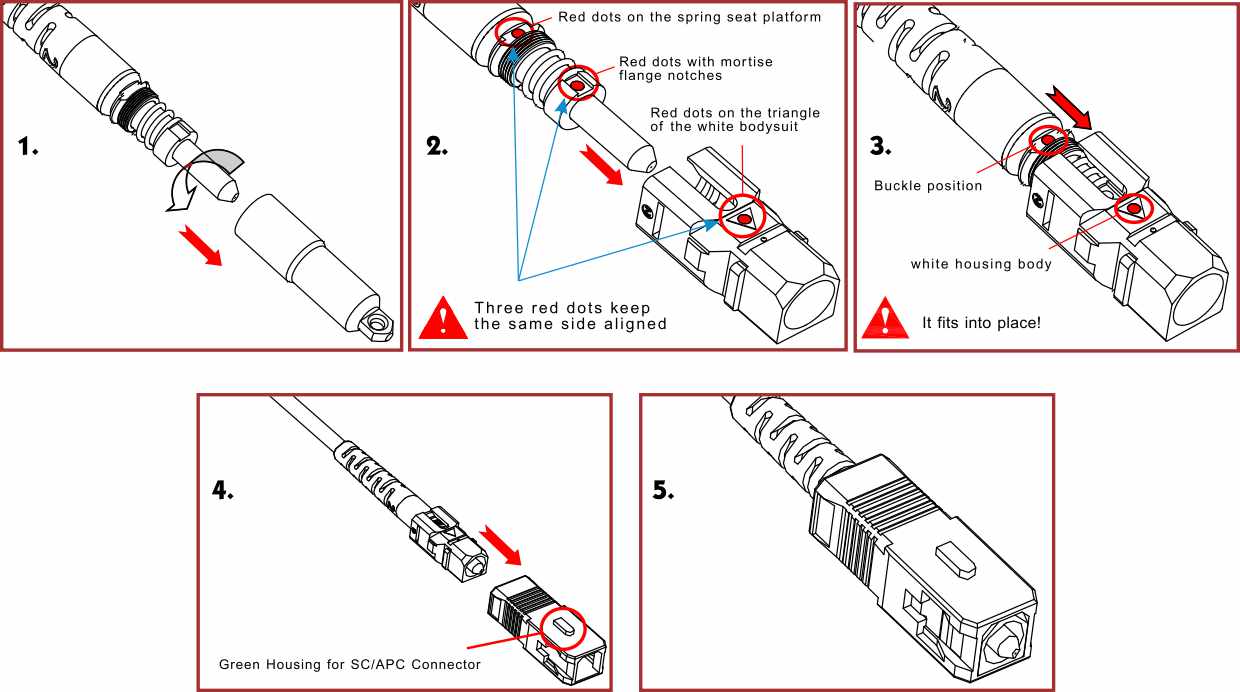 1.

2.

Red dots on the spring seat platform

Red dots with mortise flange notches

Red dots on the triangle of the white bodysuit

Three red dots keep the same side aligned

3.

Buckle position

white housing body

It fits into place!

4.

Green Housing for SC/APC Connector

5.