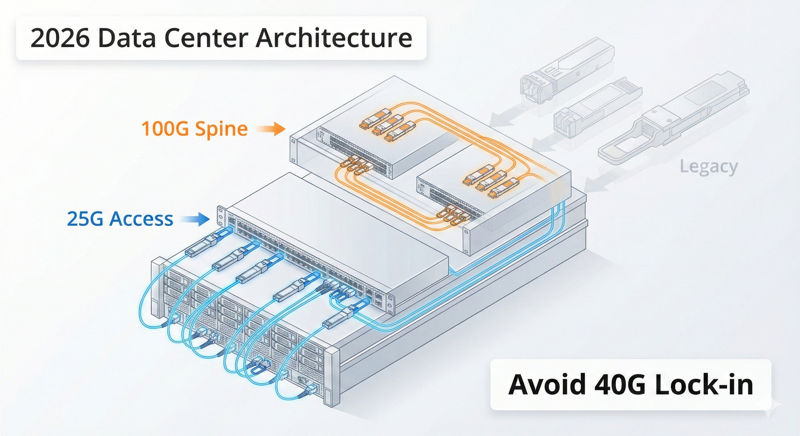 2026 Data Center Architecture

100G Spine

Legacy

25G Access

Avoid 40G Lock-in