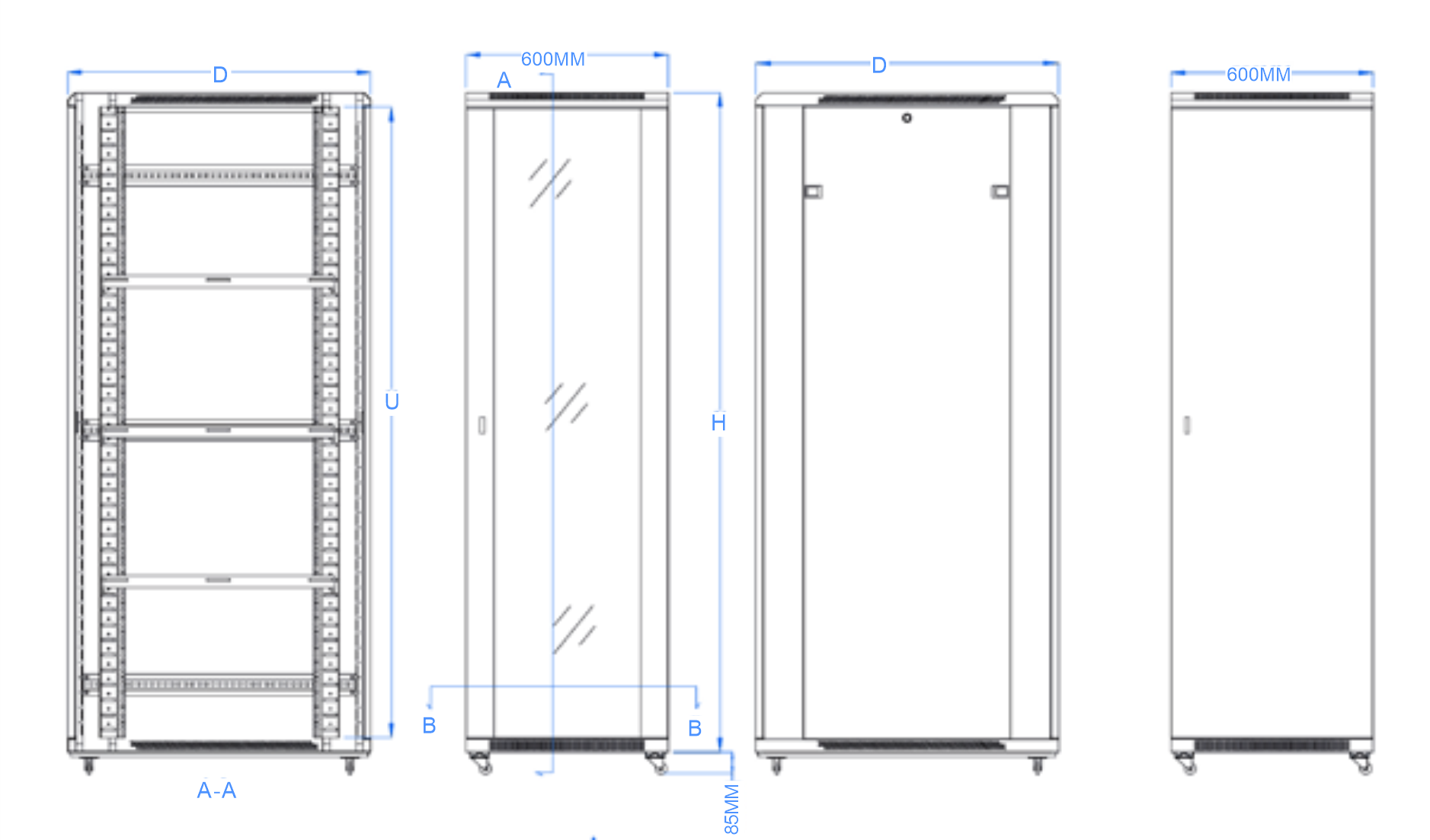 D

U

A-A

600MM

A

H

B

B

85MM

D

600MM