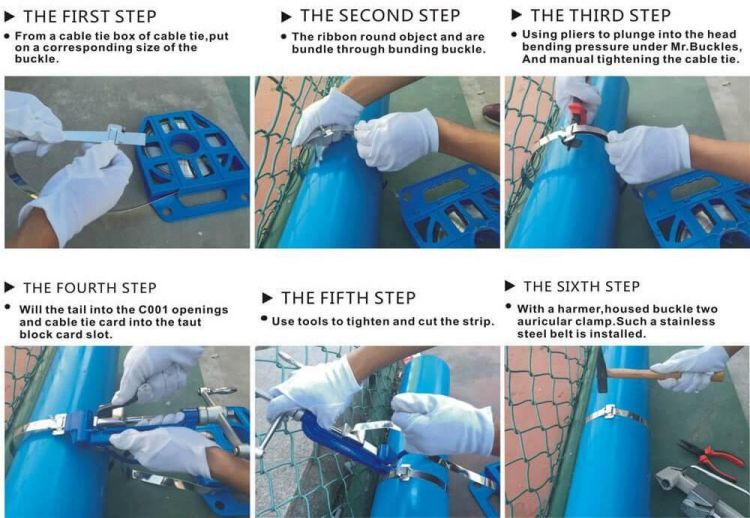 ▶ THE FIRST STEP
• From a cable tie box of cable tie,put on a corresponding size of the buckle.

▶ THE SECOND STEP
• The ribbon round object and are bundle through bunding buckle.

▶ THE THIRD STEP
• Using pliers to plunge into the head bending pressure under Mr.Buckles, And manual tightening the cable tie.

▶ THE FOURTH STEP
• Will the tail into the C001 openings and cable tie card into the taut block card slot.

▶ THE FIFTH STEP
• Use tools to tighten and cut the strip.

▶ THE SIXTH STEP
• With a harmer,housed buckle two auricular clamp.Such a stainless steel belt is installed.