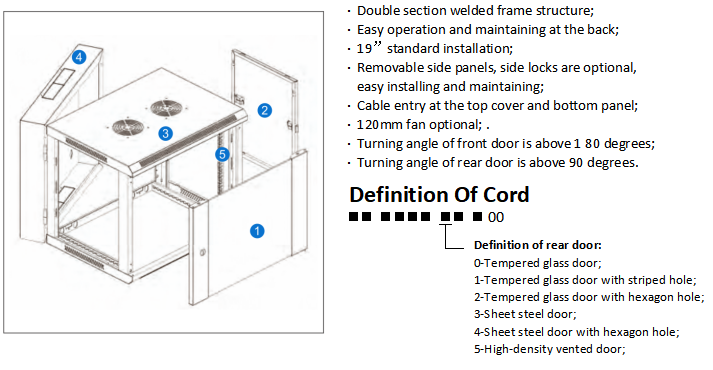 4

2

3

5

1

· Double section welded frame structure;
· Easy operation and maintaining at the back;
· 19” standard installation;
· Removable side panels, side locks are optional, easy installing and maintaining;
· Cable entry at the top cover and bottom panel;
· 120mm fan optional; .
· Turning angle of front door is above 1 80 degrees;
· Turning angle of rear door is above 90 degrees.

Definition Of Cord

■■ ■■■■ ■■ ■ 00

Definition of rear door:
0-Tempered glass door;
1-Tempered glass door with striped hole;
2-Tempered glass door with hexagon hole;
3-Sheet steel door;
4-Sheet steel door with hexagon hole;
5-High-density vented door;