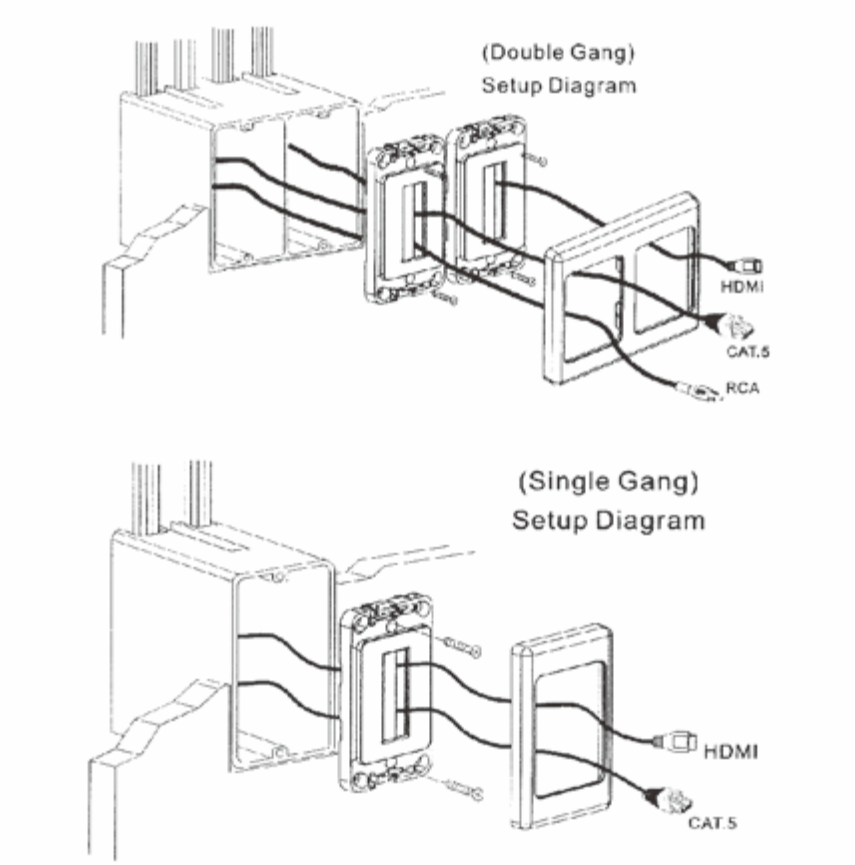 (Double Gang)
Setup Diagram

HDMI

CAT.5

RCA

(Single Gang)
Setup Diagram

HDMI

CAT.5