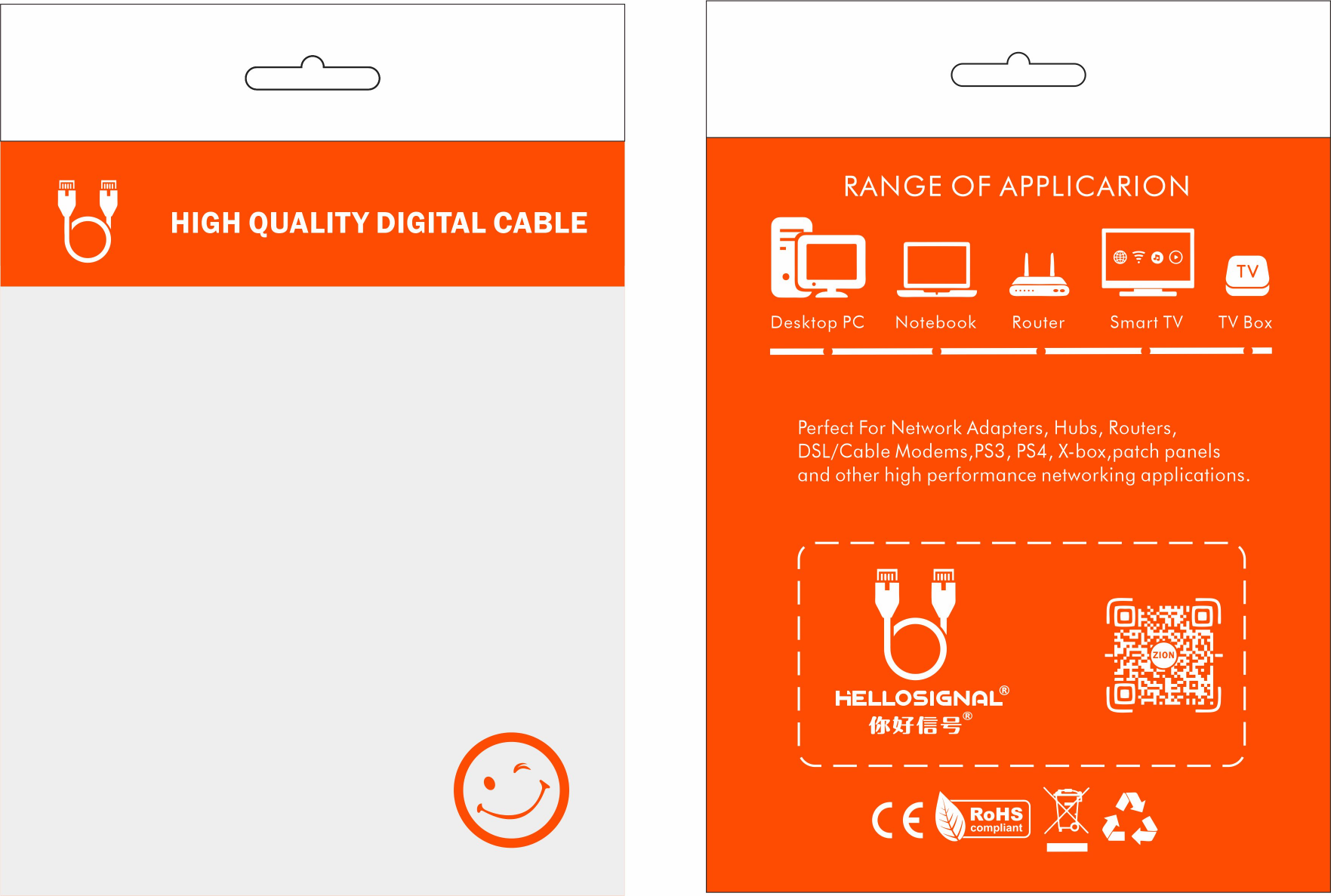 HIGH QUALITY DIGITAL CABLE

RANGE OF APPLICARION

TV

Desktop PC Notebook Router Smart TV TV Box

Perfect For Network Adapters, Hubs, Routers, DSL/Cable Modems,PS3, PS4, X-box,patch panels and other high performance networking applications.

HELLOSIGNAL®
你好信号®

ZION

CE RoHS compliant