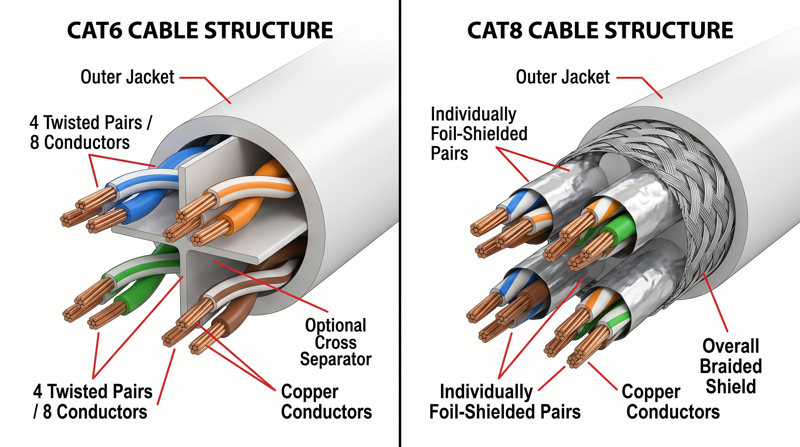 CAT6 CABLE STRUCTURE

Outer Jacket

4 Twisted Pairs / 8 Conductors

Optional Cross Separator

4 Twisted Pairs / 8 Conductors

Copper Conductors

CAT8 CABLE STRUCTURE

Outer Jacket

Individually Foil-Shielded Pairs

Overall Braided Shield

Individually Foil-Shielded Pairs

Copper Conductors