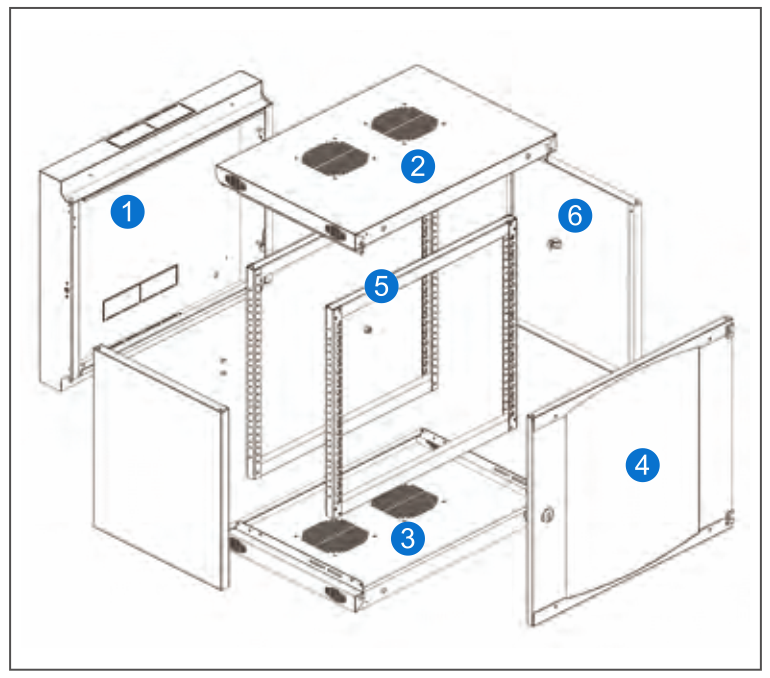 1
2
6
5
4
3