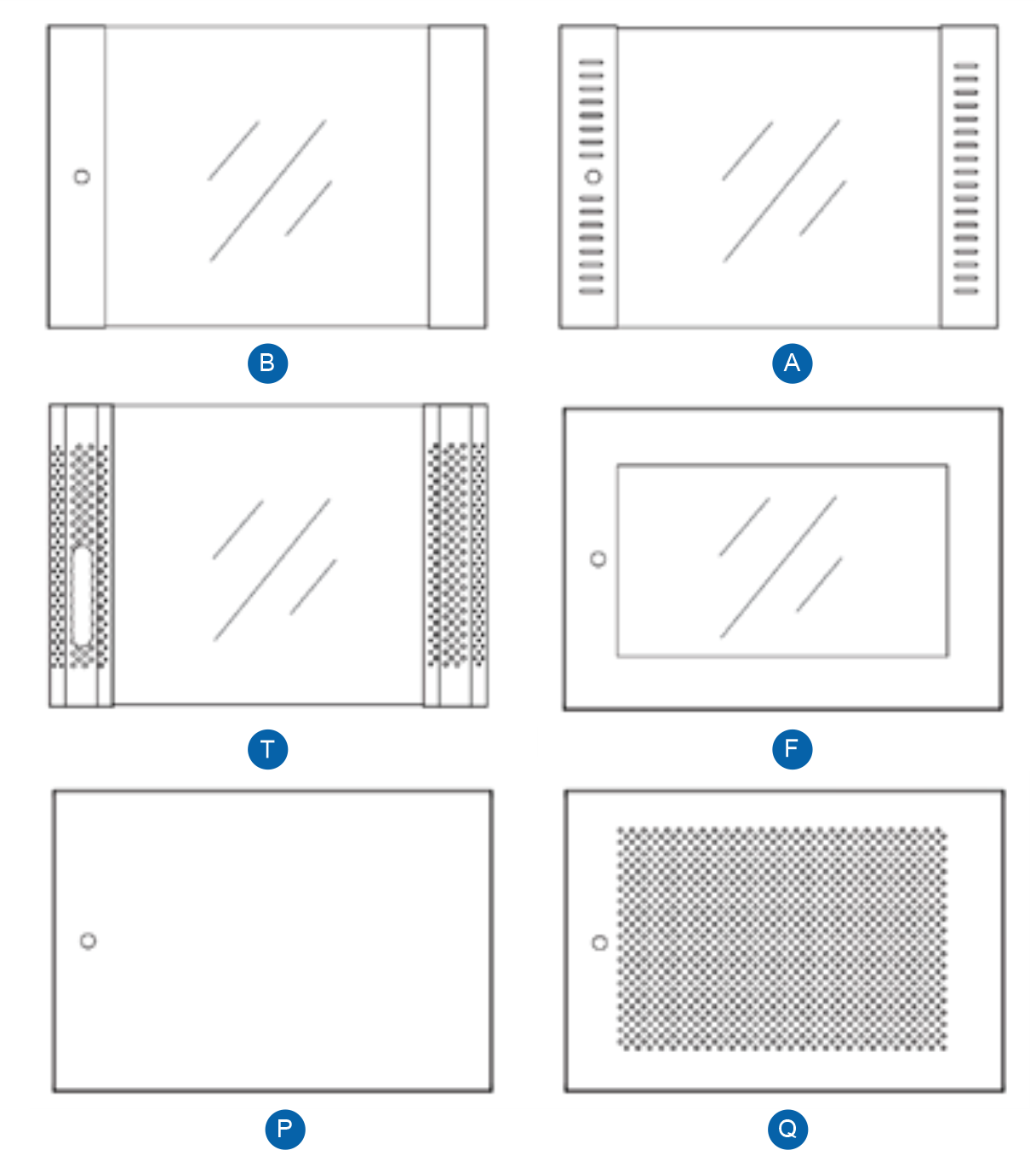 B

A

T

F

P

Q