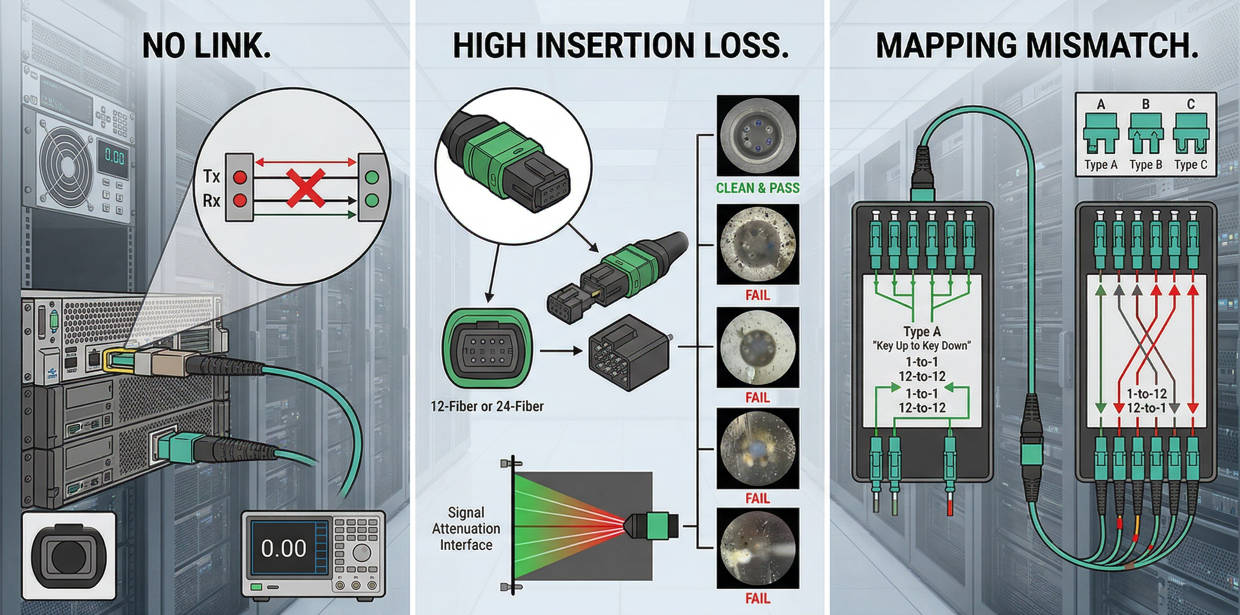 NO LINK.

0.00

Tx
Rx

0.00

HIGH INSERTION LOSS.

12-Fiber or 24-Fiber

Signal Attenuation Interface

CLEAN & PASS

FAIL

FAIL

FAIL

FAIL

MAPPING MISMATCH.

A B C
Type A Type B Type C

Type A
"Key Up to Key Down"
1-to-1
12-to-12
1-to-1
12-to-12

1-to-12
12-to-1