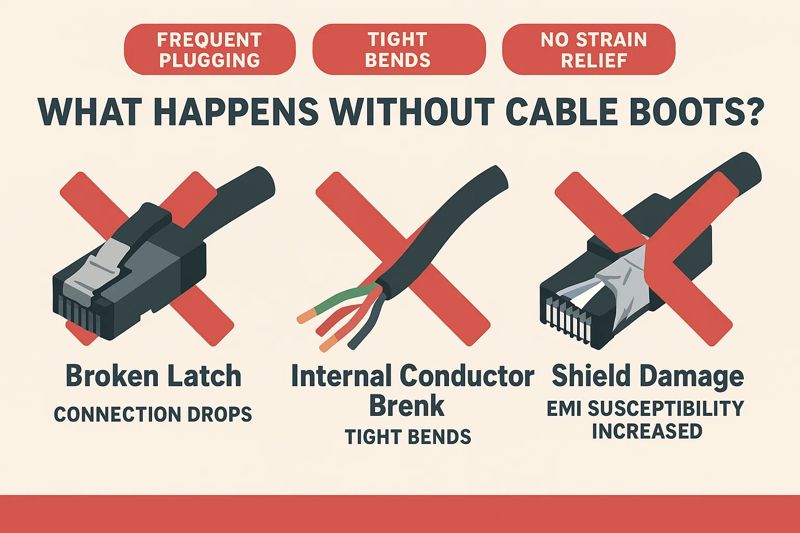 FREQUENT PLUGGING

TIGHT BENDS

NO STRAIN RELIEF

WHAT HAPPENS WITHOUT CABLE BOOTS?

Broken Latch
CONNECTION DROPS

Internal Conductor Brenk
TIGHT BENDS

Shield Damage
EMI SUSCEPTIBILITY INCREASED