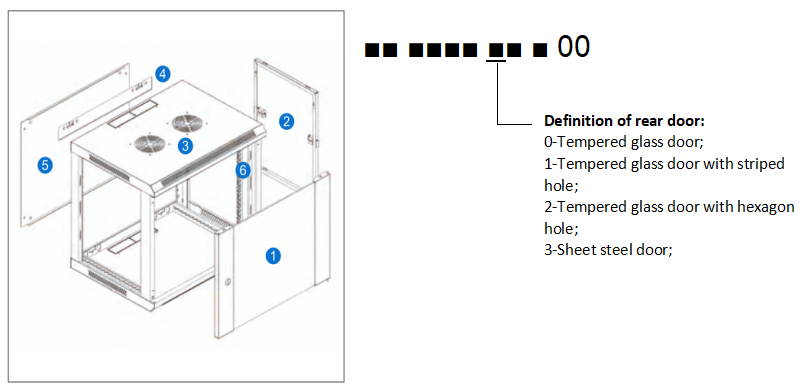 4
2
3
5
6
1

■■ ■■■■ ■■ ■ 00

**Definition of rear door:**
0-Tempered glass door;
1-Tempered glass door with striped hole;
2-Tempered glass door with hexagon hole;
3-Sheet steel door;