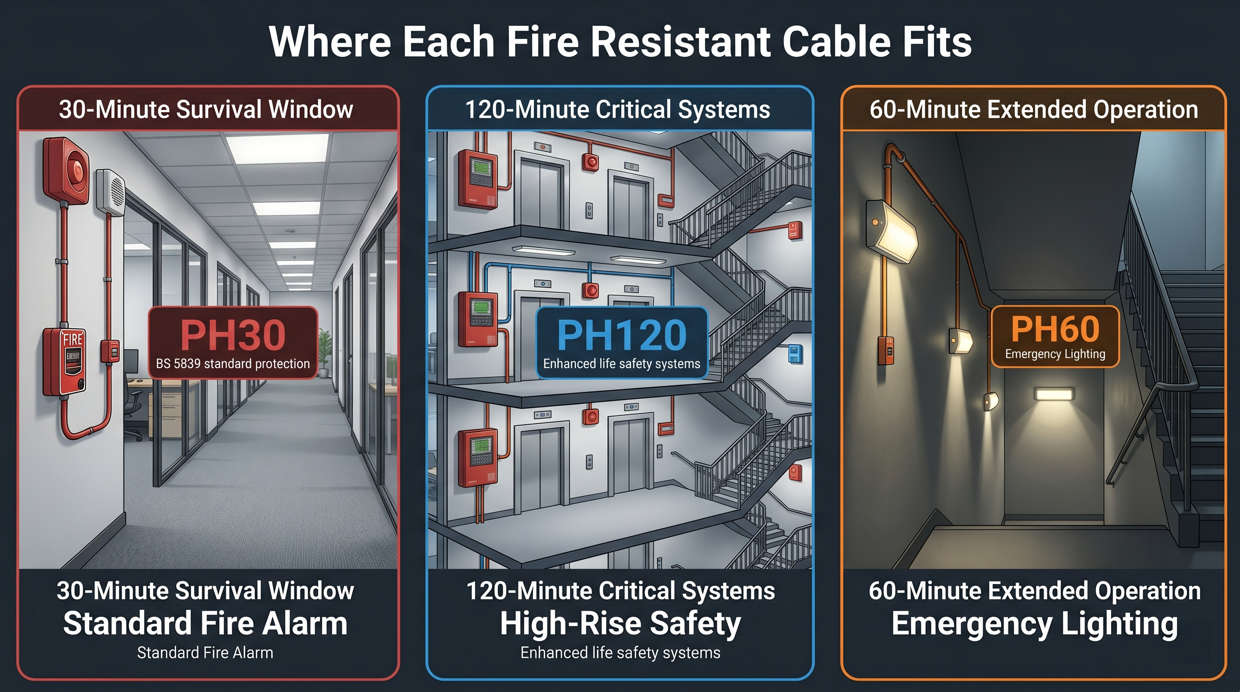 Where Each Fire Resistant Cable Fits

30-Minute Survival Window

FIRE

PH30
BS 5839 standard protection

30-Minute Survival Window
Standard Fire Alarm
Standard Fire Alarm

120-Minute Critical Systems

PH120
Enhanced life safety systems

120-Minute Critical Systems
High-Rise Safety
Enhanced life safety systems

60-Minute Extended Operation

PH60
Emergency Lighting

60-Minute Extended Operation
Emergency Lighting