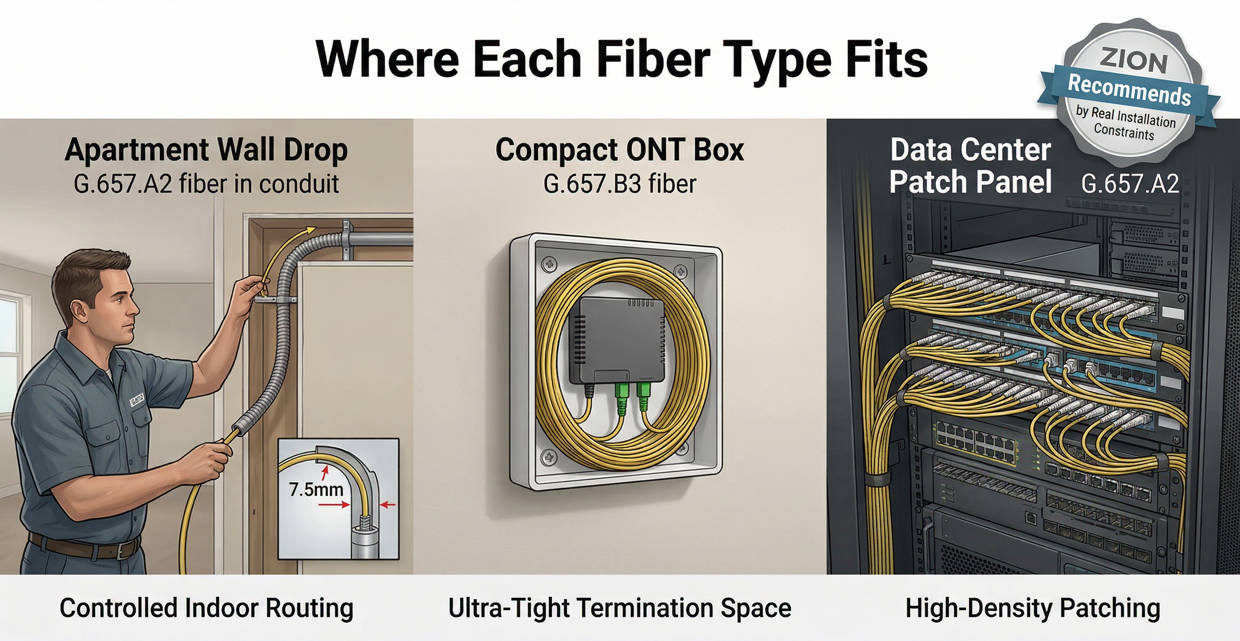 Where Each Fiber Type Fits

ZION
Recommends
by Real Installation Constraints

Apartment Wall Drop
G.657.A2 fiber in conduit

7.5mm

Controlled Indoor Routing

Compact ONT Box
G.657.B3 fiber

Ultra-Tight Termination Space

Data Center Patch Panel
G.657.A2

High-Density Patching