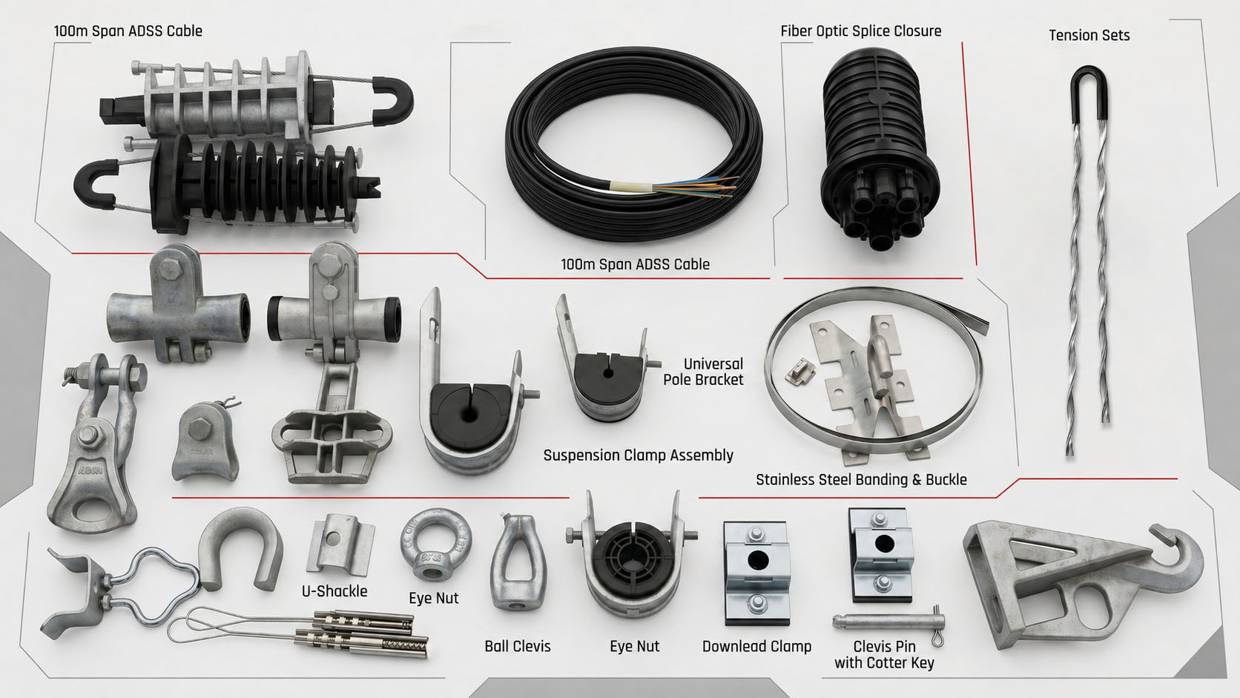 100m Span ADSS Cable

Fiber Optic Splice Closure

Tension Sets

100m Span ADSS Cable

Universal Pole Bracket

Suspension Clamp Assembly

Stainless Steel Banding & Buckle

U-Shackle

Eye Nut

Ball Clevis

Eye Nut

Downlead Clamp

Clevis Pin with Cotter Key