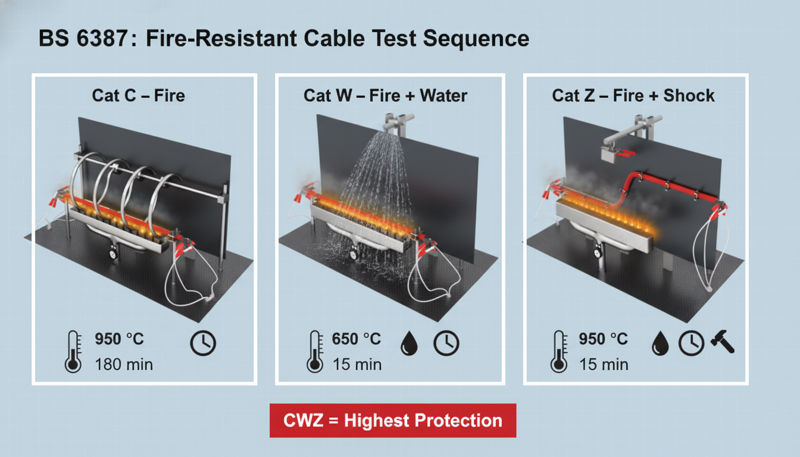 BS 6387: Fire-Resistant Cable Test Sequence

Cat C – Fire

950 °C
180 min

Cat W – Fire + Water

650 °C
15 min

Cat Z – Fire + Shock

950 °C
15 min

CWZ = Highest Protection