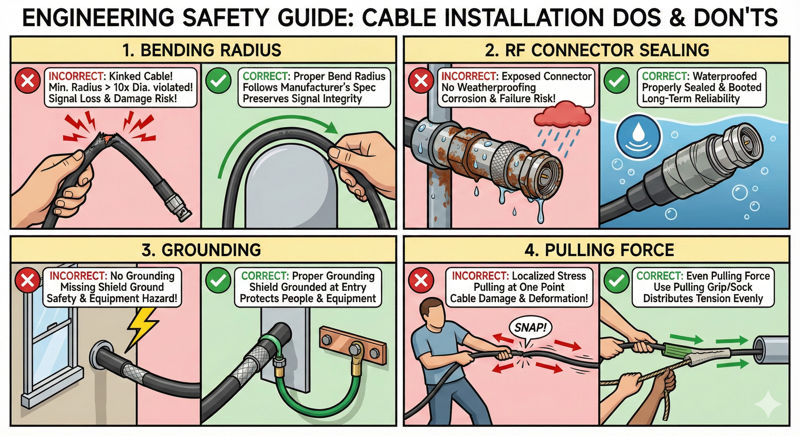 ENGINEERING SAFETY GUIDE: CABLE INSTALLATION DOS & DON'TS

1. BENDING RADIUS

INCORRECT: Kinked Cable! Min. Radius > 10x Dia. violated! Signal Loss & Damage Risk!

CORRECT: Proper Bend Radius Follows Manufacturer's Spec Preserves Signal Integrity

2. RF CONNECTOR SEALING

INCORRECT: Exposed Connector No Weatherproofing Corrosion & Failure Risk!

CORRECT: Waterproofed Properly Sealed & Booted Long-Term Reliability

3. GROUNDING

INCORRECT: No Grounding Missing Shield Ground Safety & Equipment Hazard!

CORRECT: Proper Grounding Shield Grounded at Entry Protects People & Equipment

4. PULLING FORCE

INCORRECT: Localized Stress Pulling at One Point Cable Damage & Deformation!

SNAP!

CORRECT: Even Pulling Force Use Pulling Grip/Sock Distributes Tension Evenly