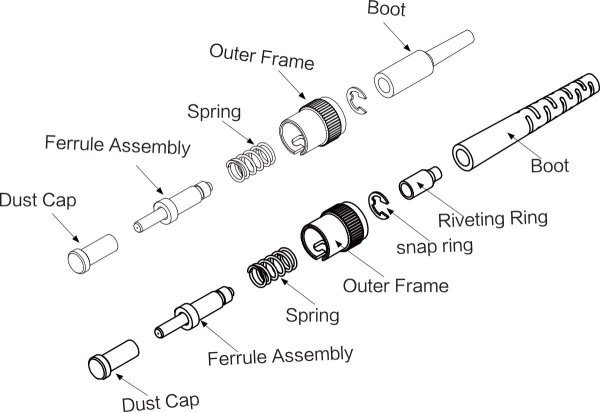 Boot

Outer Frame

Spring

Ferrule Assembly

Dust Cap

Boot

Riveting Ring

snap ring

Outer Frame

Spring

Ferrule Assembly

Dust Cap