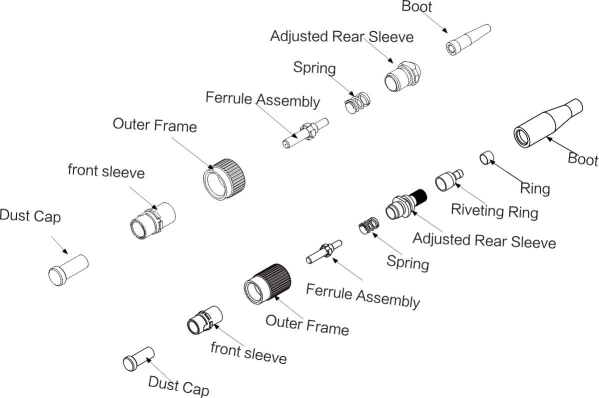 Boot
Adjusted Rear Sleeve
Spring
Ferrule Assembly
Outer Frame
front sleeve
Dust Cap

Boot
Ring
Riveting Ring
Adjusted Rear Sleeve
Spring
Ferrule Assembly
Outer Frame
front sleeve
Dust Cap