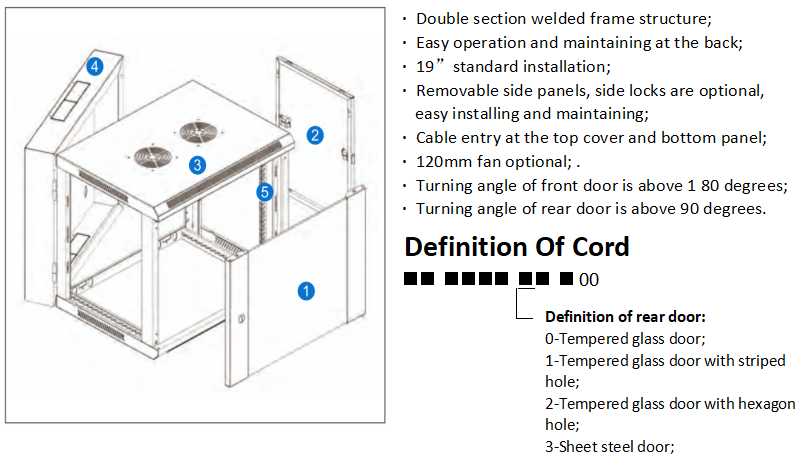 4

2

3

5

1

· Double section welded frame structure;
· Easy operation and maintaining at the back;
· 19” standard installation;
· Removable side panels, side locks are optional, easy installing and maintaining;
· Cable entry at the top cover and bottom panel;
· 120mm fan optional; .
· Turning angle of front door is above 1 80 degrees;
· Turning angle of rear door is above 90 degrees.

Definition Of Cord

■■ ■■■■ ■■ ■ 00

Definition of rear door:
0-Tempered glass door;
1-Tempered glass door with striped hole;
2-Tempered glass door with hexagon hole;
3-Sheet steel door;