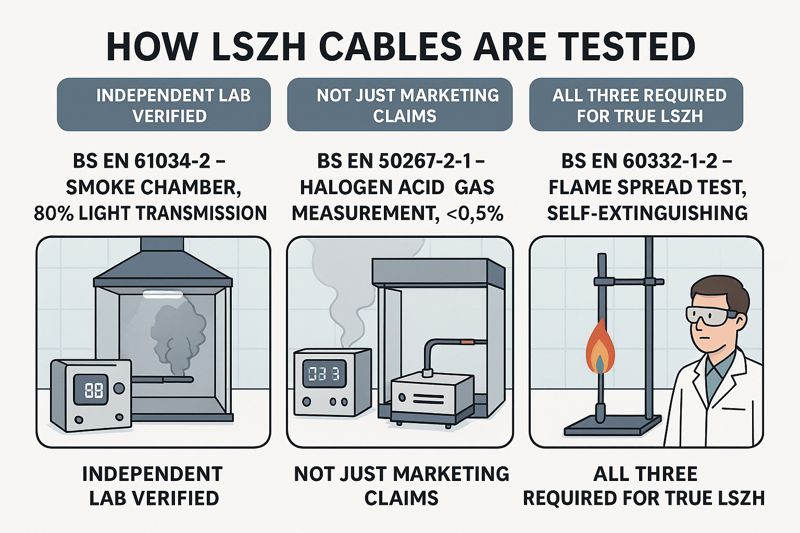 HOW LSZH CABLES ARE TESTED

INDEPENDENT LAB VERIFIED

BS EN 61034-2 – SMOKE CHAMBER, 80% LIGHT TRANSMISSION

88

INDEPENDENT LAB VERIFIED

NOT JUST MARKETING CLAIMS

BS EN 50267-2-1 – HALOGEN ACID GAS MEASUREMENT, <0,5%

033

NOT JUST MARKETING CLAIMS

ALL THREE REQUIRED FOR TRUE LSZH

BS EN 60332-1-2 – FLAME SPREAD TEST, SELF-EXTINGUISHING

ALL THREE REQUIRED FOR TRUE LSZH